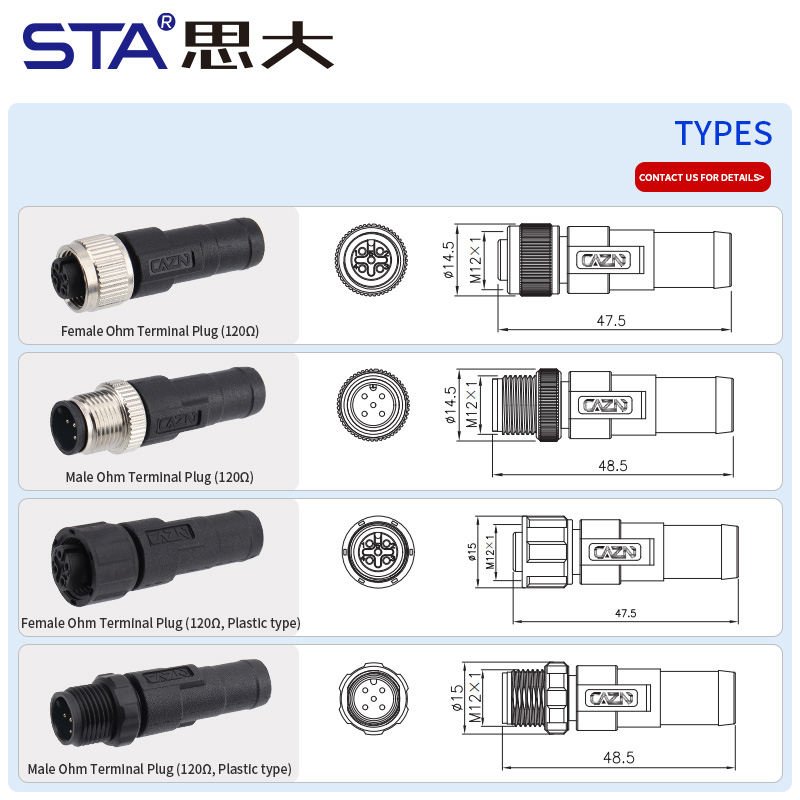 STA® 思大

TYPES

CONTACT US FOR DETAILS>

CAZN

Female Ohm Terminal Plug (120Ω)

ø14.5
M12×1
CAZN
47.5

CAZN

Male Ohm Terminal Plug (120Ω)

ø14.5
M12×1
CAZN
48.5

CAZN

Female Ohm Terminal Plug (120Ω, Plastic type)

ø15
M12×1
CAZN
47.5

CAZN

Male Ohm Terminal Plug (120Ω, Plastic type)

ø15
M12×1
CAZN
48.5