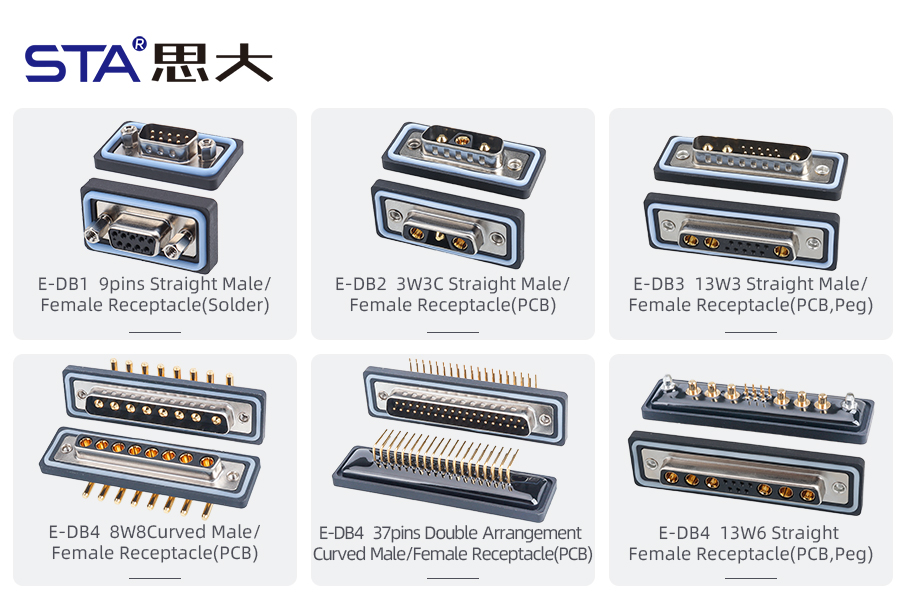 STA® 思大

E-DB1 9pins Straight Male/ Female Receptacle(Solder)

E-DB2 3W3C Straight Male/ Female Receptacle(PCB)

E-DB3 13W3 Straight Male/ Female Receptacle(PCB,Peg)

E-DB4 8W8Curved Male/ Female Receptacle(PCB)

E-DB4 37pins Double Arrangement Curved Male/Female Receptacle(PCB)

E-DB4 13W6 Straight Female Receptacle(PCB,Peg)