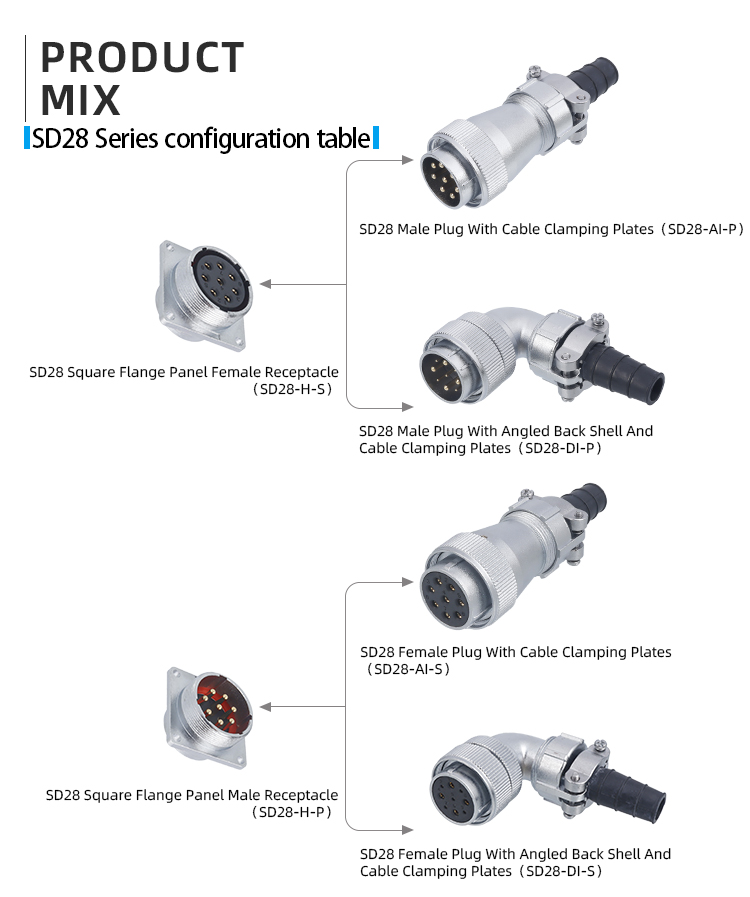 PRODUCT
MIX

SD28 Series configuration table

SD28 Male Plug With Cable Clamping Plates（SD28-AI-P）

SD28 Square Flange Panel Female Receptacle（SD28-H-S）

SD28 Male Plug With Angled Back Shell And Cable Clamping Plates（SD28-DI-P）

SD28 Female Plug With Cable Clamping Plates（SD28-AI-S）

SD28 Square Flange Panel Male Receptacle（SD28-H-P）

SD28 Female Plug With Angled Back Shell And Cable Clamping Plates（SD28-DI-S）