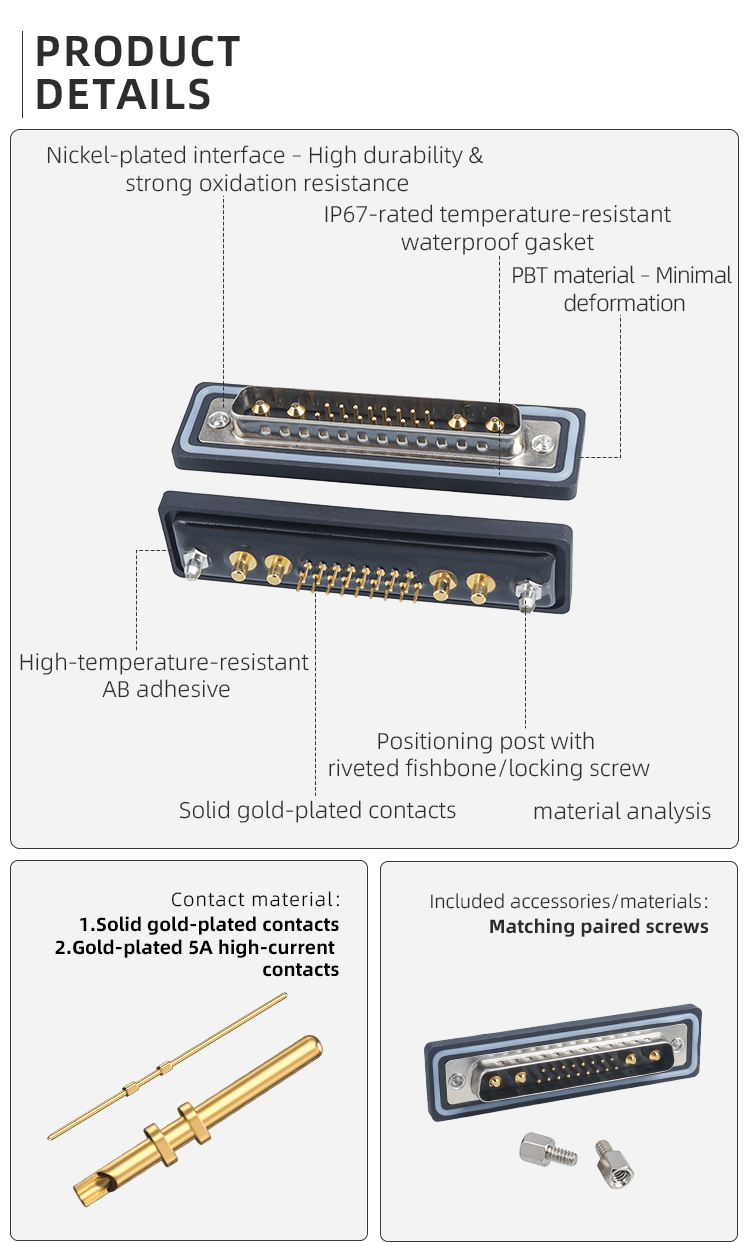 PRODUCT DETAILS

Nickel-plated interface – High durability & strong oxidation resistance

IP67-rated temperature-resistant waterproof gasket

PBT material – Minimal deformation

High-temperature-resistant AB adhesive

Positioning post with riveted fishbone/locking screw

Solid gold-plated contacts

material analysis

Contact material:
1.Solid gold-plated contacts
2.Gold-plated 5A high-current contacts

Included accessories/materials:
Matching paired screws