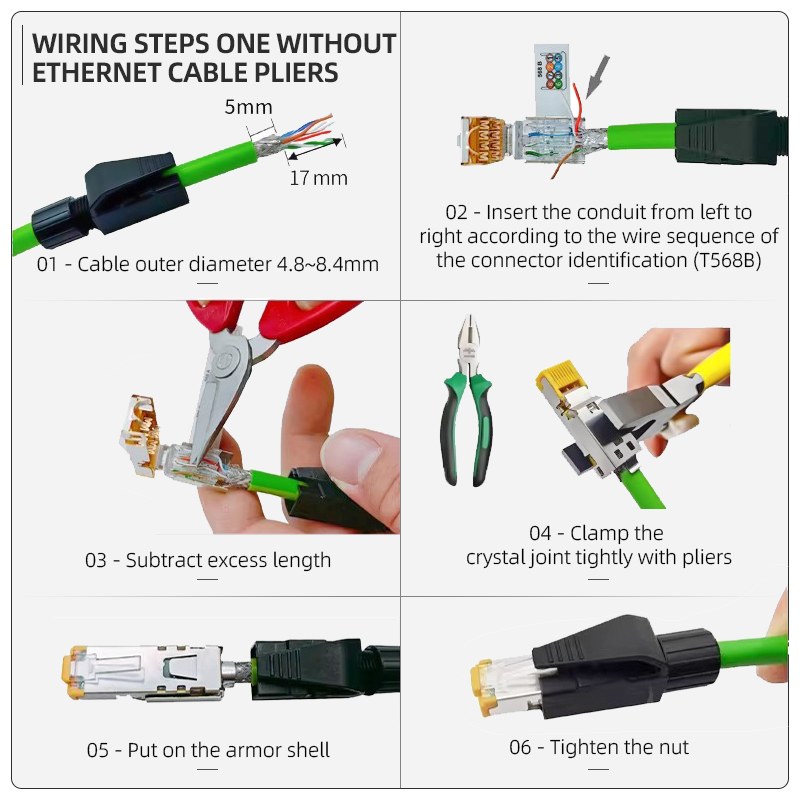 WIRING STEPS ONE WITHOUT ETHERNET CABLE PLIERS

5mm

17 mm

01 - Cable outer diameter 4.8~8.4mm

568 B

02 - Insert the conduit from left to right according to the wire sequence of the connector identification (T568B)

03 - Subtract excess length

04 - Clamp the crystal joint tightly with pliers

05 - Put on the armor shell

06 - Tighten the nut