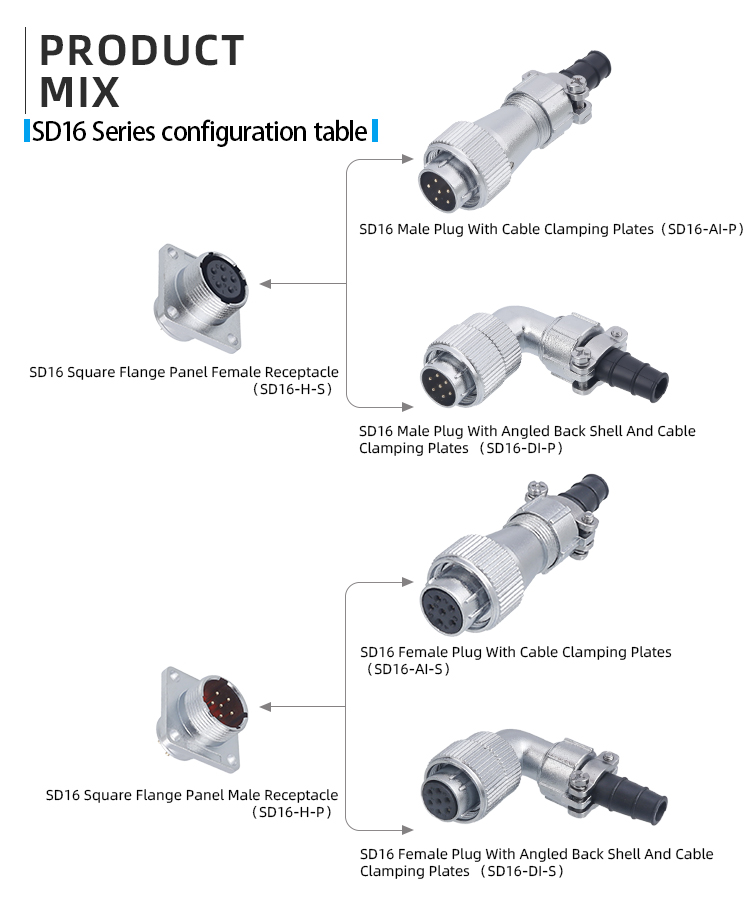 PRODUCT MIX

SD16 Series configuration table

SD16 Male Plug With Cable Clamping Plates（SD16-AI-P）

SD16 Square Flange Panel Female Receptacle （SD16-H-S）

SD16 Male Plug With Angled Back Shell And Cable Clamping Plates （SD16-DI-P）

SD16 Female Plug With Cable Clamping Plates （SD16-AI-S）

SD16 Square Flange Panel Male Receptacle （SD16-H-P）

SD16 Female Plug With Angled Back Shell And Cable Clamping Plates （SD16-DI-S）