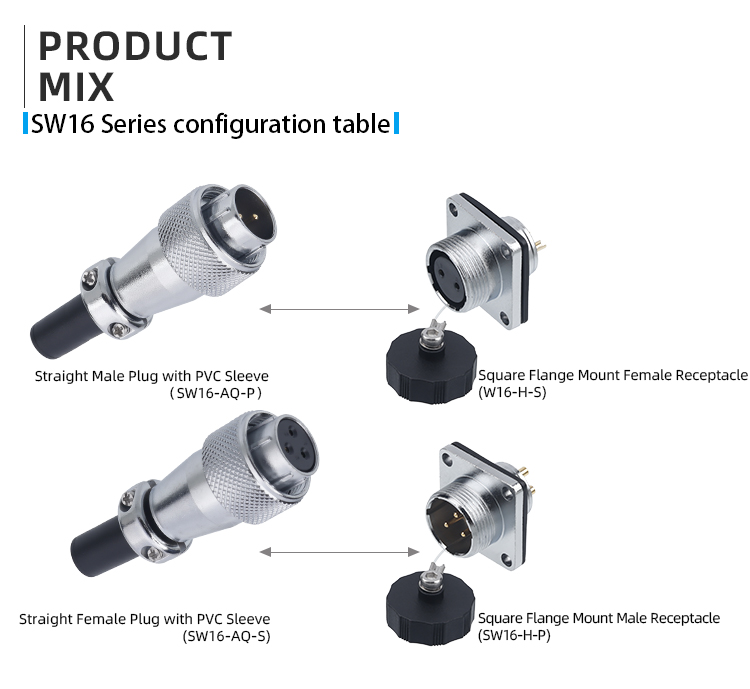 PRODUCT
MIX

SW16 Series configuration table

Straight Male Plug with PVC Sleeve
( SW16-AQ-P )

Square Flange Mount Female Receptacle
(W16-H-S)

Straight Female Plug with PVC Sleeve
(SW16-AQ-S)

Square Flange Mount Male Receptacle
(SW16-H-P)