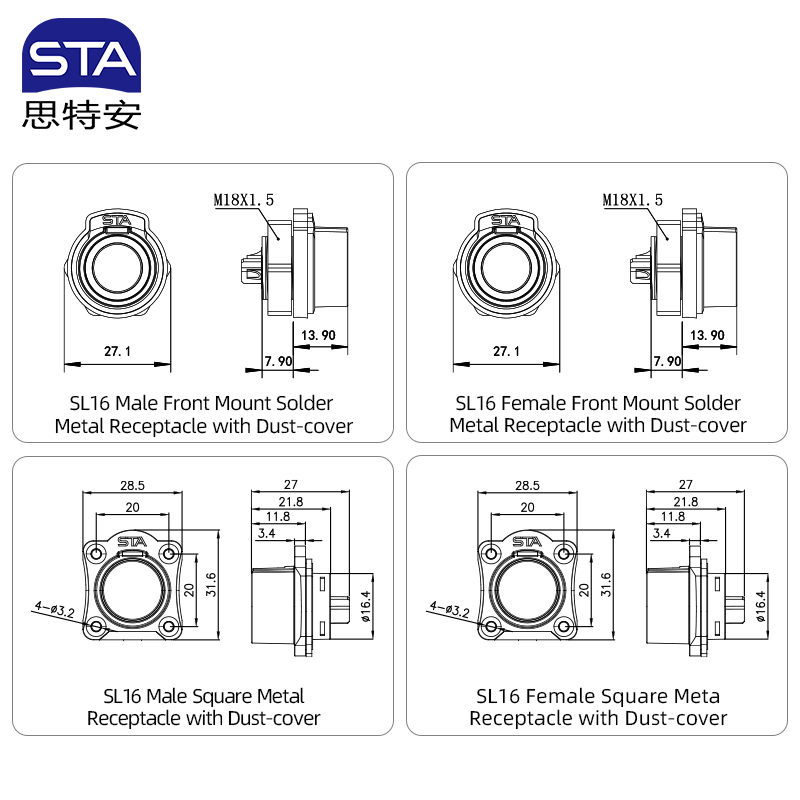 STA
思特安

STA
M18X1.5
27.1
13.90
7.90
SL16 Male Front Mount Solder Metal Receptacle with Dust-cover

STA
M18X1.5
27.1
13.90
7.90
SL16 Female Front Mount Solder Metal Receptacle with Dust-cover

28.5
20
STA
20
31.6
4-ø3.2
27
21.8
11.8
3.4
ø16.4
SL16 Male Square Metal Receptacle with Dust-cover

28.5
20
STA
20
31.6
4-ø3.2
27
21.8
11.8
3.4
ø16.4
SL16 Female Square Meta Receptacle with Dust-cover