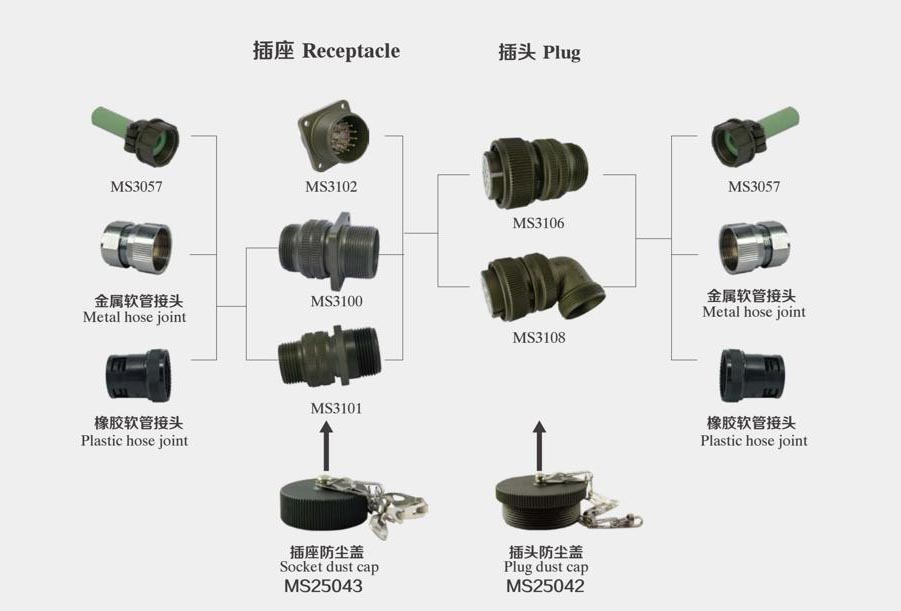 插座 Receptacle

插头 Plug

MS3057

金属软管接头
Metal hose joint

橡胶软管接头
Plastic hose joint

MS3102

MS3100

MS3101

MS3106

MS3108

MS3057

金属软管接头
Metal hose joint

橡胶软管接头
Plastic hose joint

插座防尘盖
Socket dust cap
MS25043

插头防尘盖
Plug dust cap
MS25042