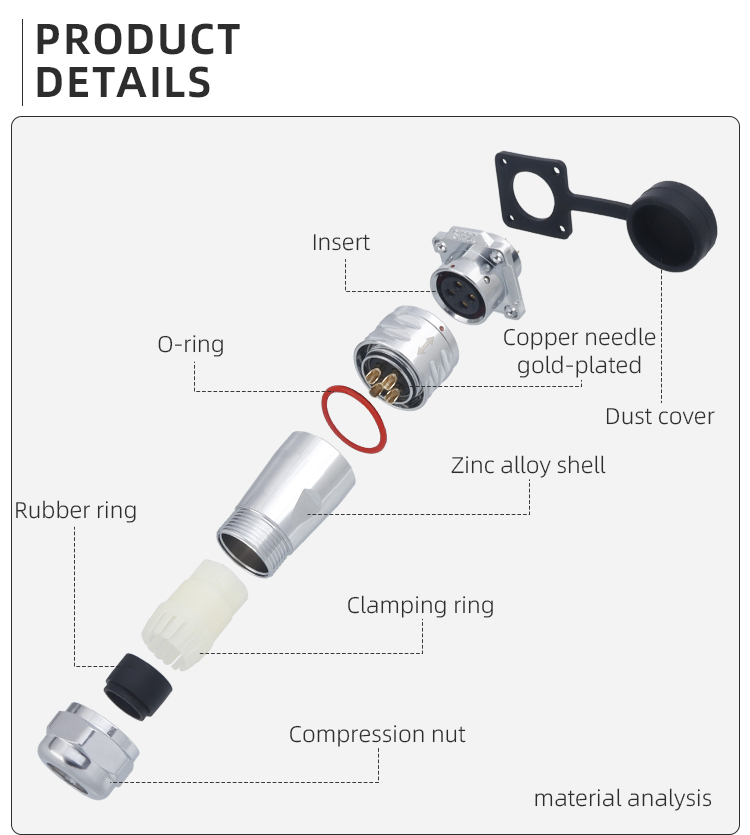 PRODUCT DETAILS

Insert

O-ring

Copper needle gold-plated

Dust cover

Zinc alloy shell

Rubber ring

Clamping ring

Compression nut

material analysis