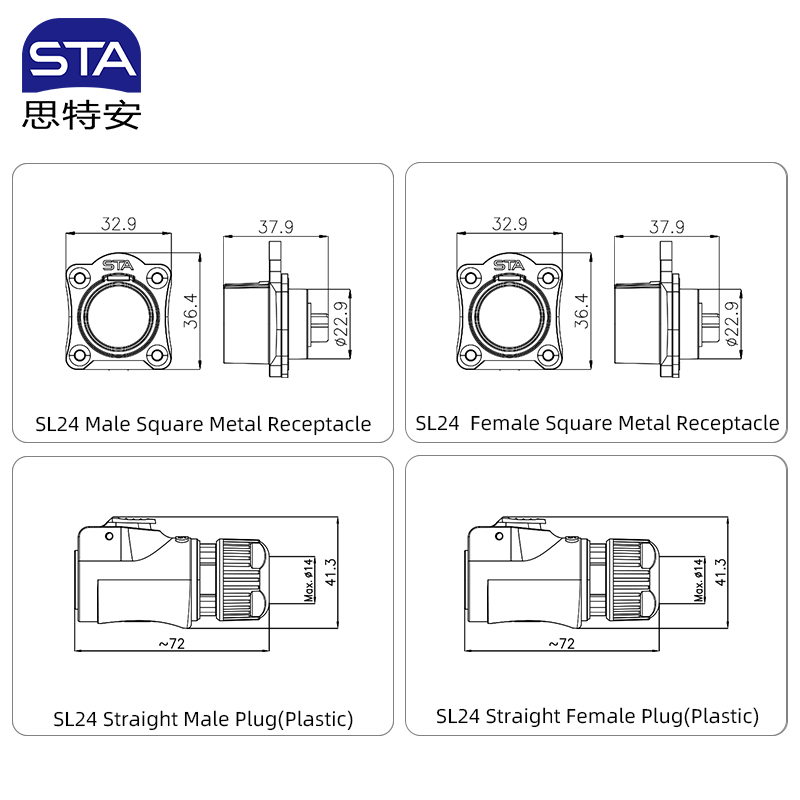 STA
思特安

32.9
STA
36.4
37.9
ø22.9
SL24 Male Square Metal Receptacle

32.9
STA
36.4
37.9
ø22.9
SL24 Female Square Metal Receptacle

Max.ø14
41.3
~72
SL24 Straight Male Plug(Plastic)

Max.ø14
41.3
~72
SL24 Straight Female Plug(Plastic)